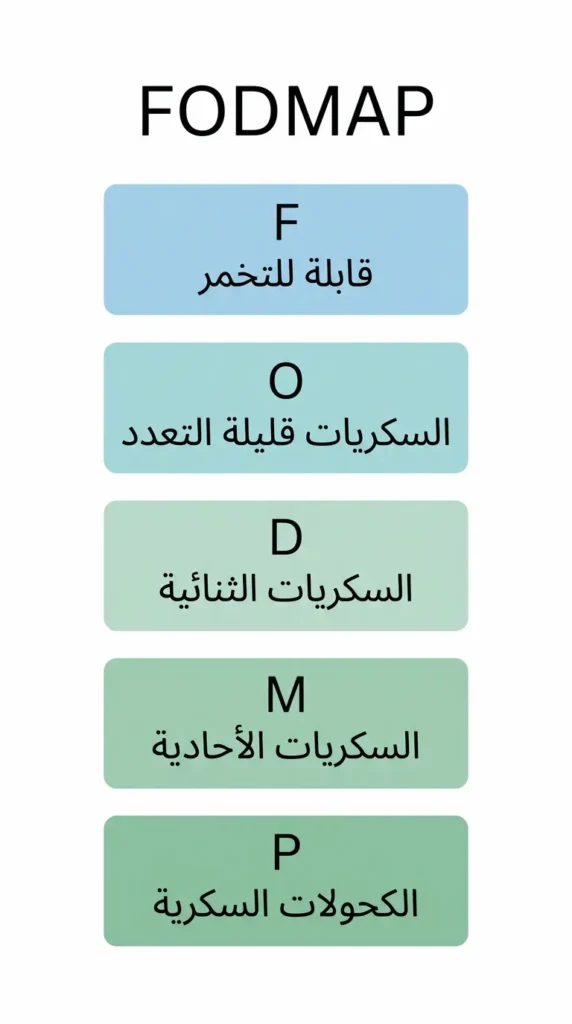 FODMAP

F
قابلة للتخمر

O
السكريات قليلة التعدد

D
السكريات الثنائية

M
السكريات الأحادية

P
الكحولات السكرية