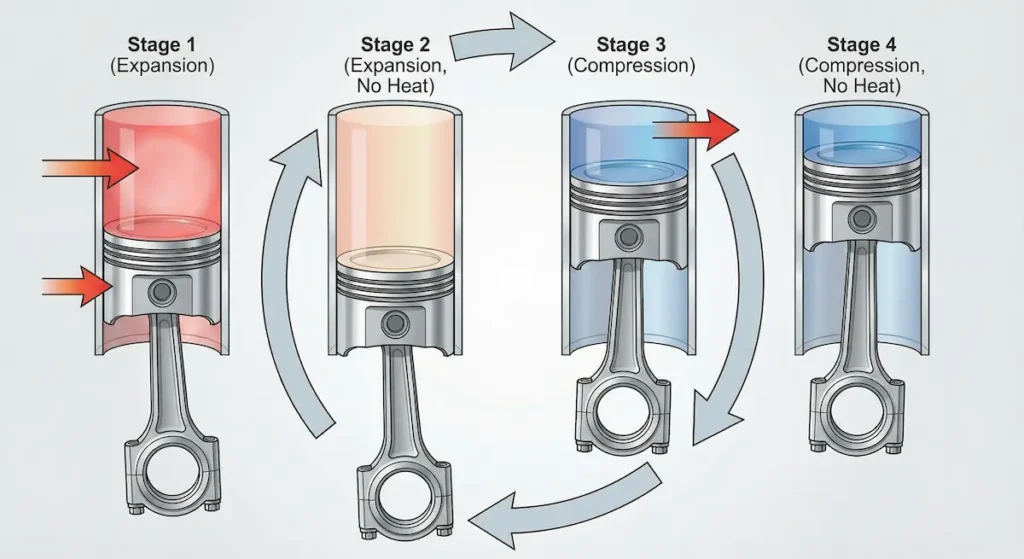 Stage 1
(Expansion)

Stage 2
(Expansion, No Heat)

Stage 3
(Compression)

Stage 4
(Compression, No Heat)